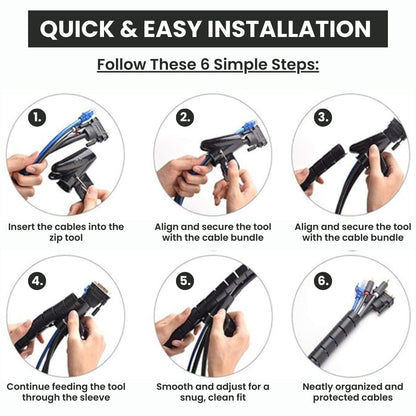 QUICK & EASY INSTALLATION

Follow These 6 Simple Steps:

1.
Insert the cables into the zip tool

2.
Align and secure the tool with the cable bundle

3.
Align and secure the tool with the cable bundle

4.
Continue feeding the tool through the sleeve

5.
Smooth and adjust for a snug, clean fit

6.
Neatly organized and protected cables