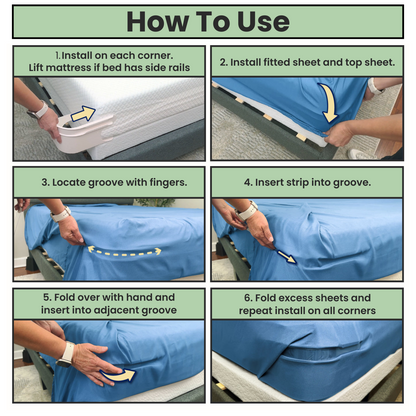 How To Use

1.Install on each corner.
Lift mattress if bed has side rails

2. Install fitted sheet and top sheet.

3. Locate groove with fingers.

4. Insert strip into groove.

5. Fold over with hand and insert into adjacent groove

6. Fold excess sheets and repeat install on all corners