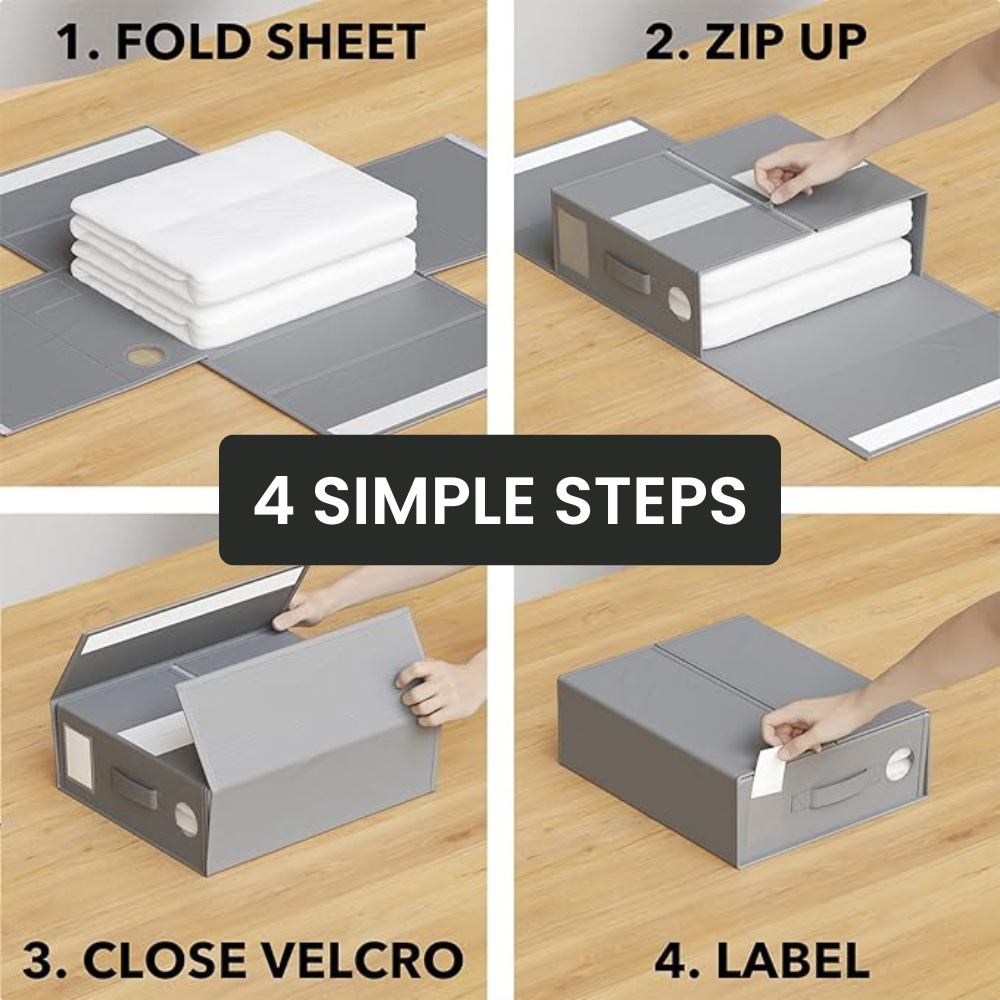 1. FOLD SHEET

2. ZIP UP

4 SIMPLE STEPS

3. CLOSE VELCRO

4. LABEL